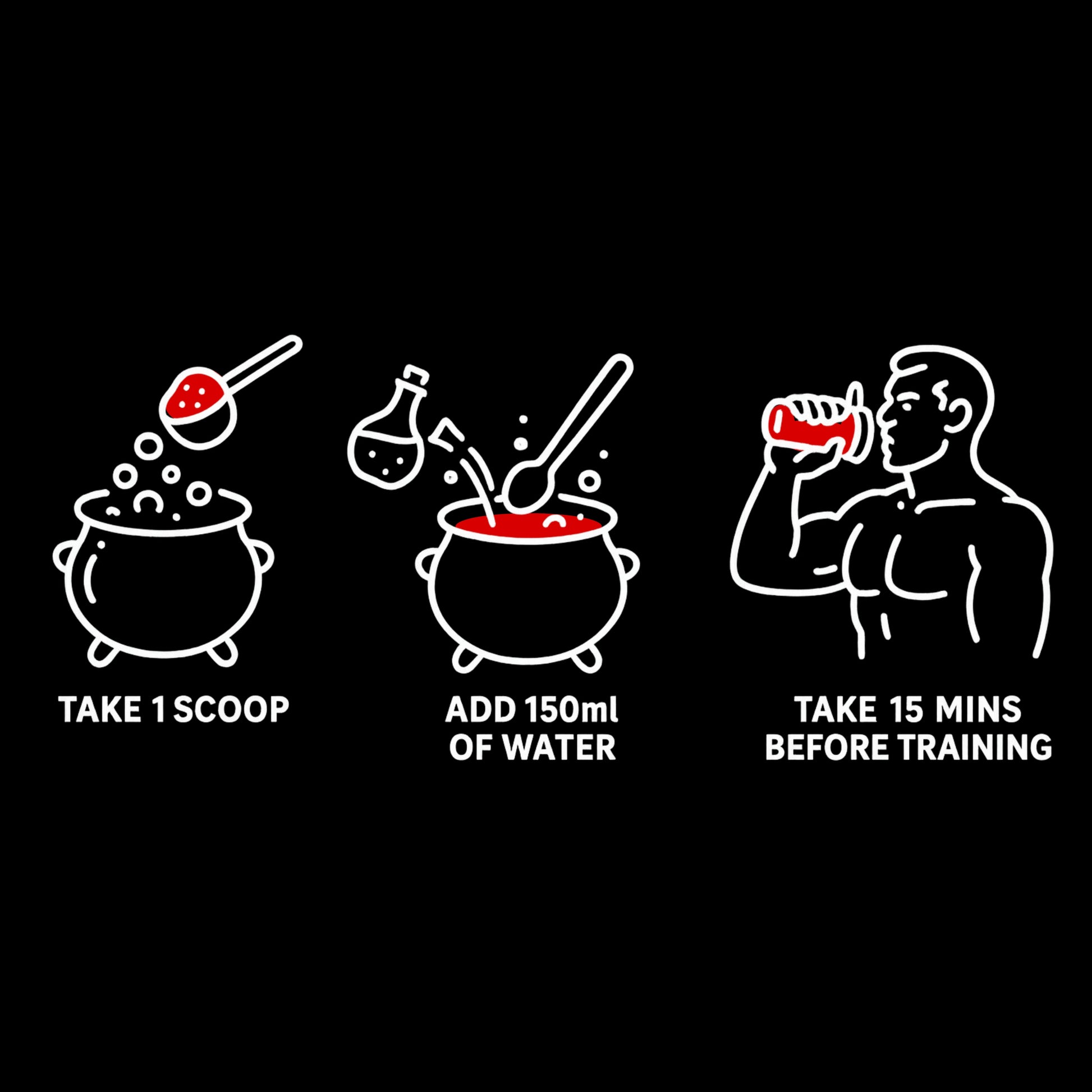 TAKE 1 SCOOP

ADD 150ml OF WATER

TAKE 15 MINS BEFORE TRAINING